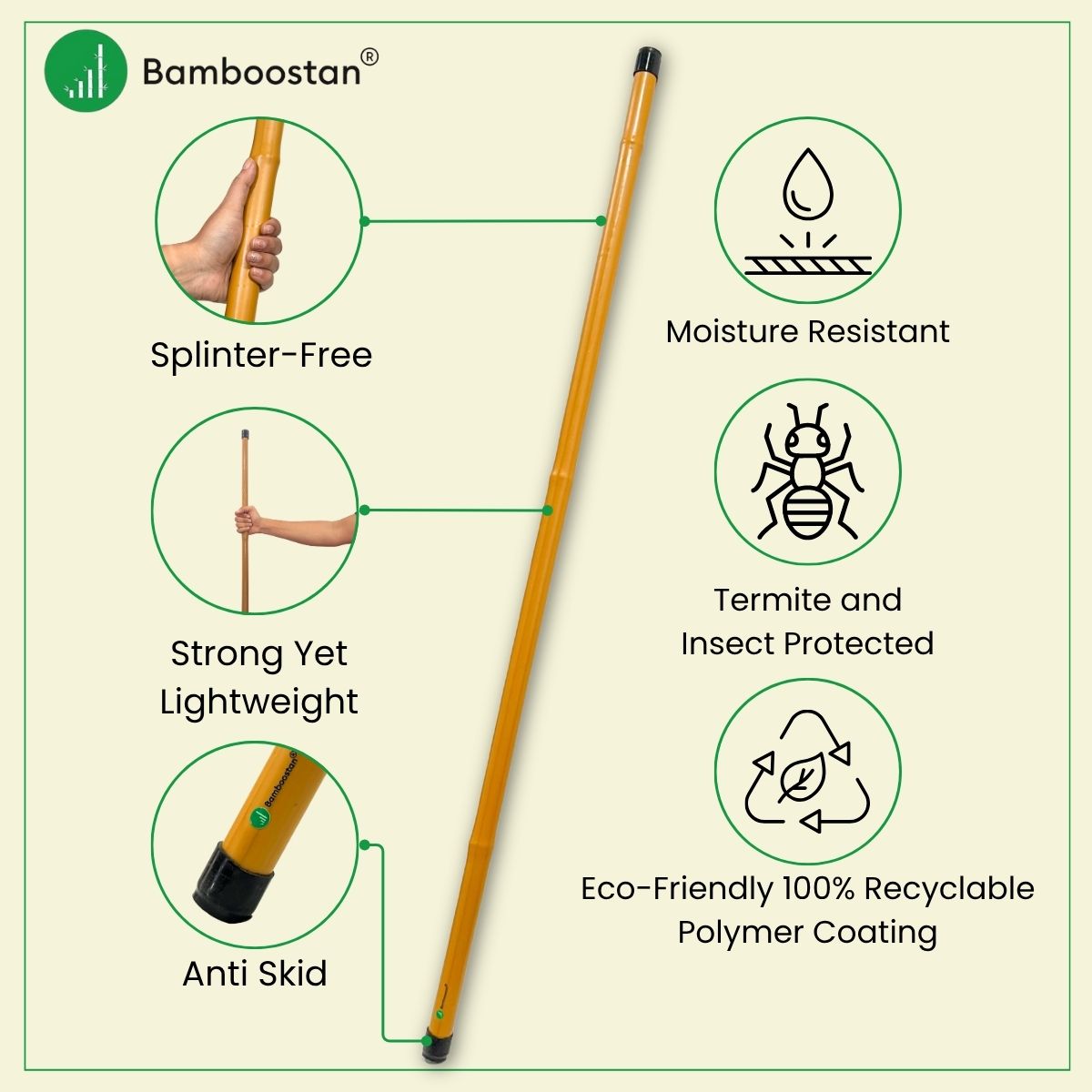 Bamboostan®

Splinter-Free

Strong Yet Lightweight

Bamboostan®

Anti Skid

Moisture Resistant

Termite and Insect Protected

Eco-Friendly 100% Recyclable Polymer Coating